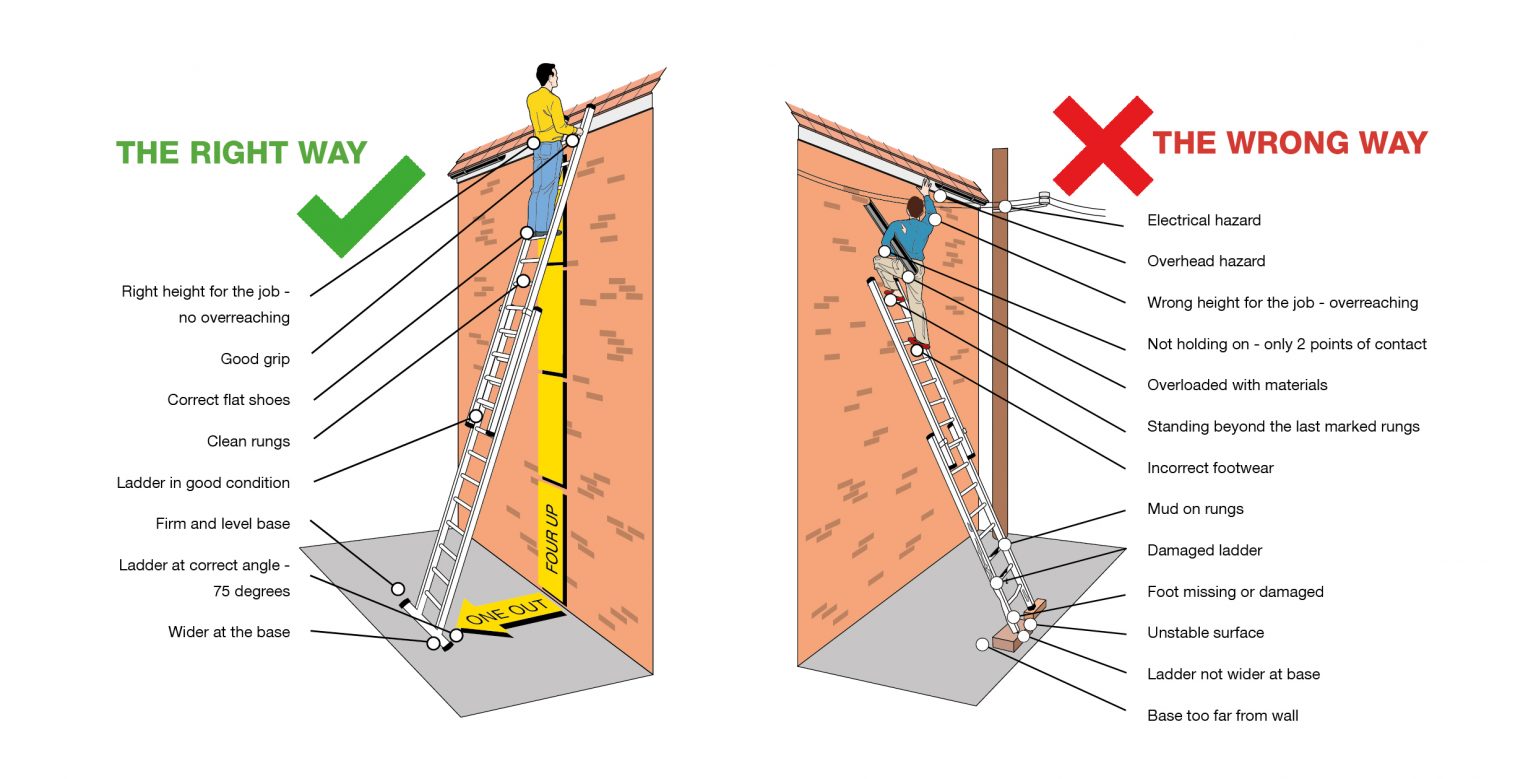 THE RIGHT WAY

Right height for the job - no overreaching

Good grip

Correct flat shoes

Clean rungs

Ladder in good condition

Firm and level base

Ladder at correct angle - 75 degrees

Wider at the base

FOUR UP

ONE OUT

THE WRONG WAY

Electrical hazard

Overhead hazard

Wrong height for the job - overreaching

Not holding on - only 2 points of contact

Overloaded with materials

Standing beyond the last marked rungs

Incorrect footwear

Mud on rungs

Damaged ladder

Foot missing or damaged

Unstable surface

Ladder not wider at base

Base too far from wall