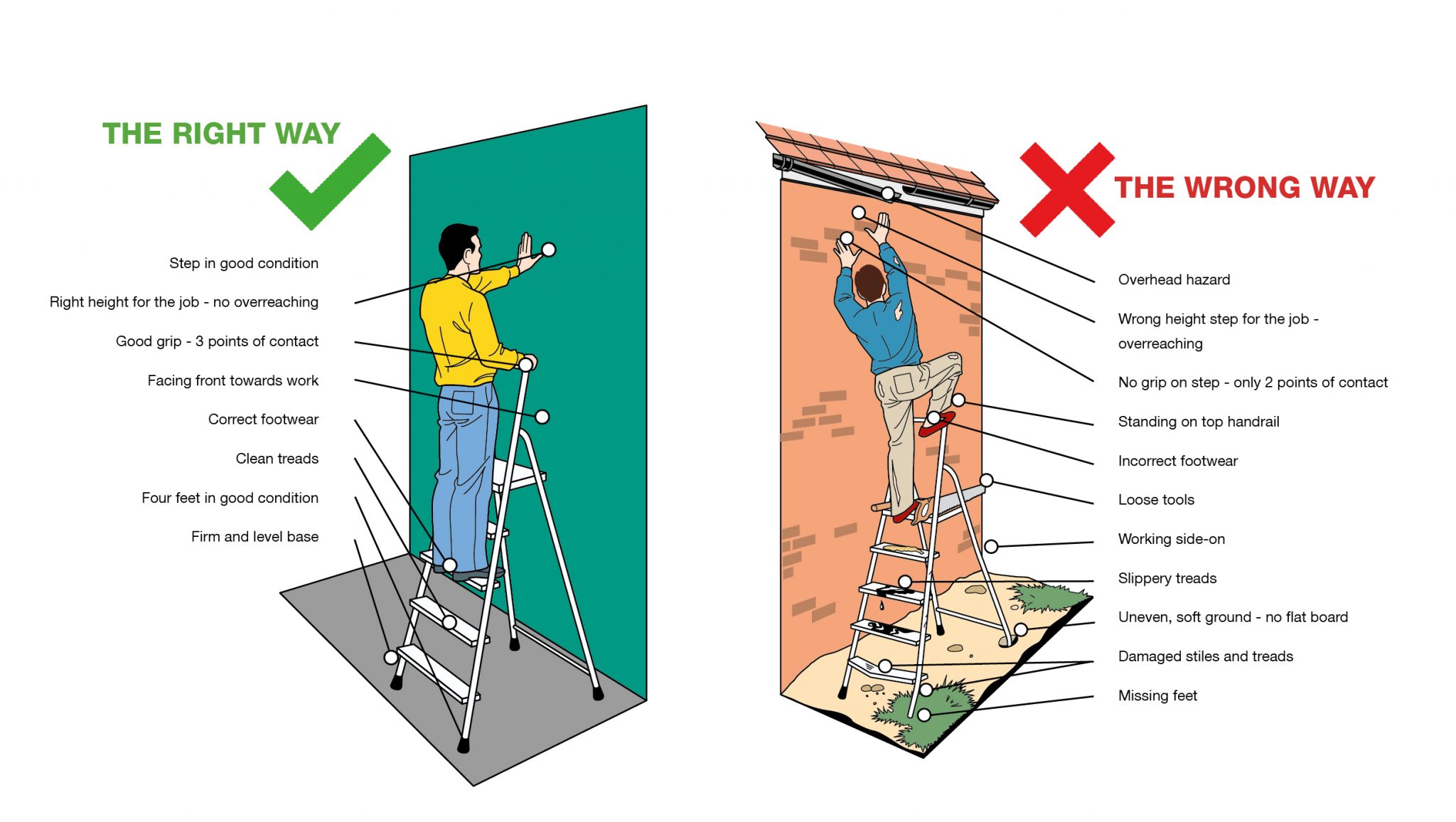 THE RIGHT WAY

Step in good condition

Right height for the job - no overreaching

Good grip - 3 points of contact

Facing front towards work

Correct footwear

Clean treads

Four feet in good condition

Firm and level base

THE WRONG WAY

Overhead hazard

Wrong height step for the job - overreaching

No grip on step - only 2 points of contact

Standing on top handrail

Incorrect footwear

Loose tools

Working side-on

Slippery treads

Uneven, soft ground - no flat board

Damaged stiles and treads

Missing feet