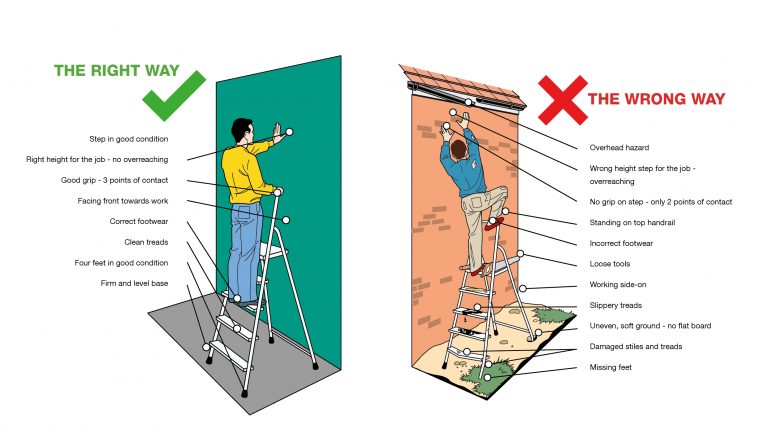 THE RIGHT WAY

Step in good condition

Right height for the job - no overreaching

Good grip - 3 points of contact

Facing front towards work

Correct footwear

Clean treads

Four feet in good condition

Firm and level base

THE WRONG WAY

Overhead hazard

Wrong height step for the job - overreaching

No grip on step - only 2 points of contact

Standing on top handrail

Incorrect footwear

Loose tools

Working side-on

Slippery treads

Uneven, soft ground - no flat board

Damaged stiles and treads

Missing feet